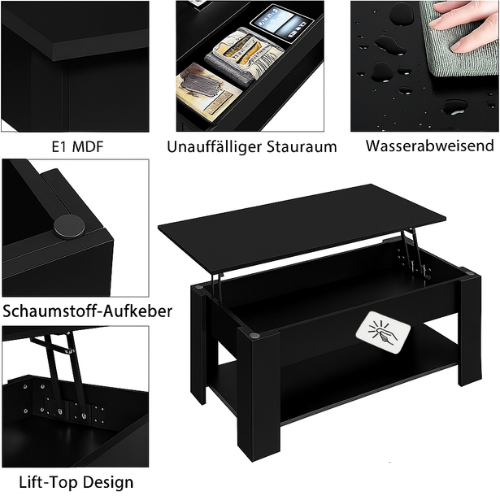 E1 MDF

Unauffälliger Stauraum

Wasserabweisend

Schaumstoff-Aufkeber

Lift-Top Design